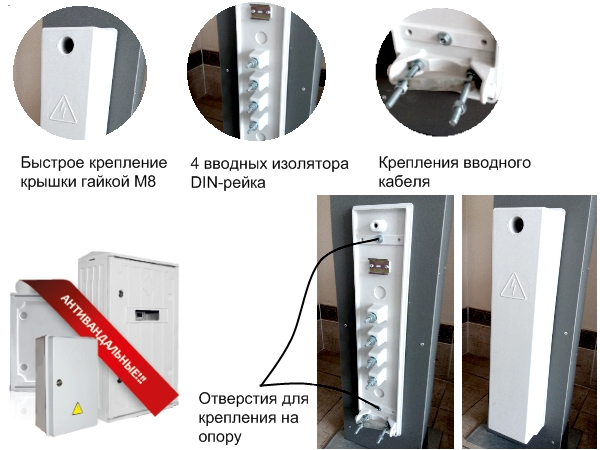 Быстрое крепление крышки гайкой М8

4 вводных изолятора DIN-рейка

Крепления вводного кабеля

АНТИВАНДАЛЬНЫЕ!!!

Отверстия для крепления на опору